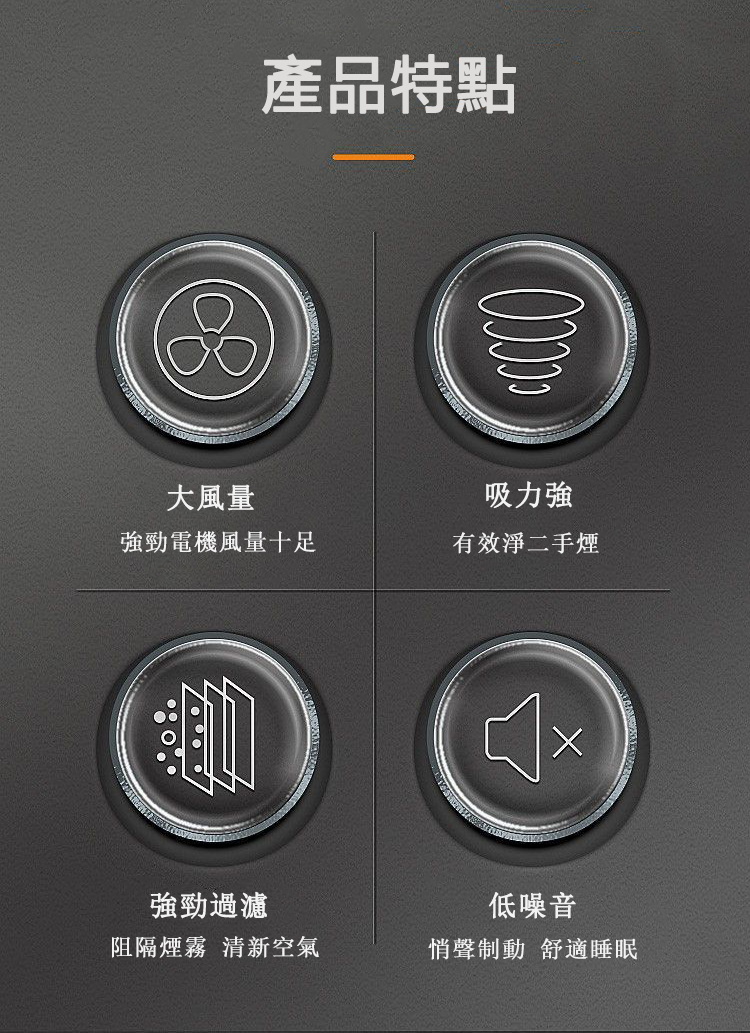 產品特點

大風量
強勁電機風量十足

吸力強
有效淨二手煙

強勁過濾
阻隔煙霧 清新空氣

低噪音
悄聲制動 舒適睡眠