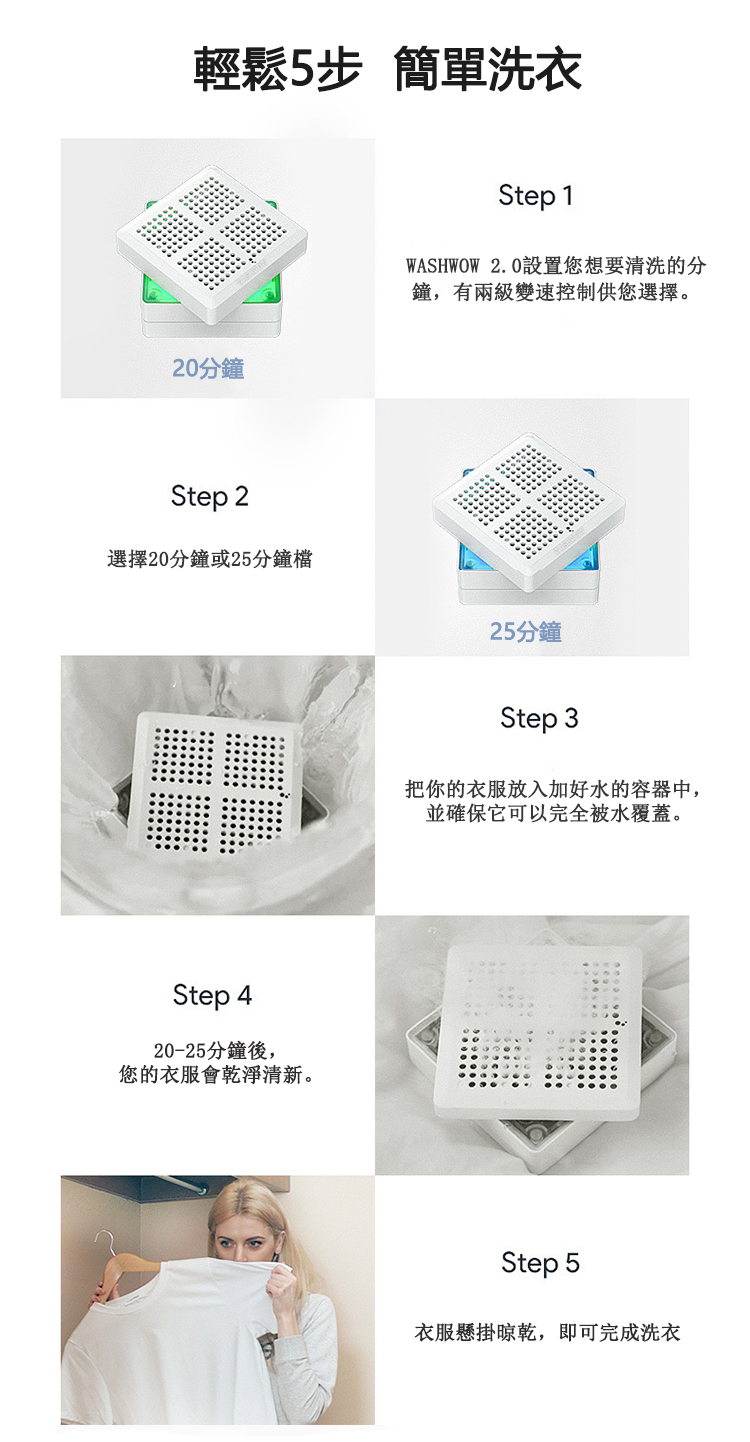 輕鬆5步 簡單洗衣

20分鐘

Step 1

WASHWOW 2.0設置您想要清洗的分鐘，有兩級變速控制供您選擇。

Step 2

選擇20分鐘或25分鐘檔

25分鐘

Step 3

把你的衣服放入加好水的容器中，並確保它可以完全被水覆蓋。

Step 4

20-25分鐘後，您的衣服會乾淨清新。

Step 5

衣服懸掛晾乾，即可完成洗衣