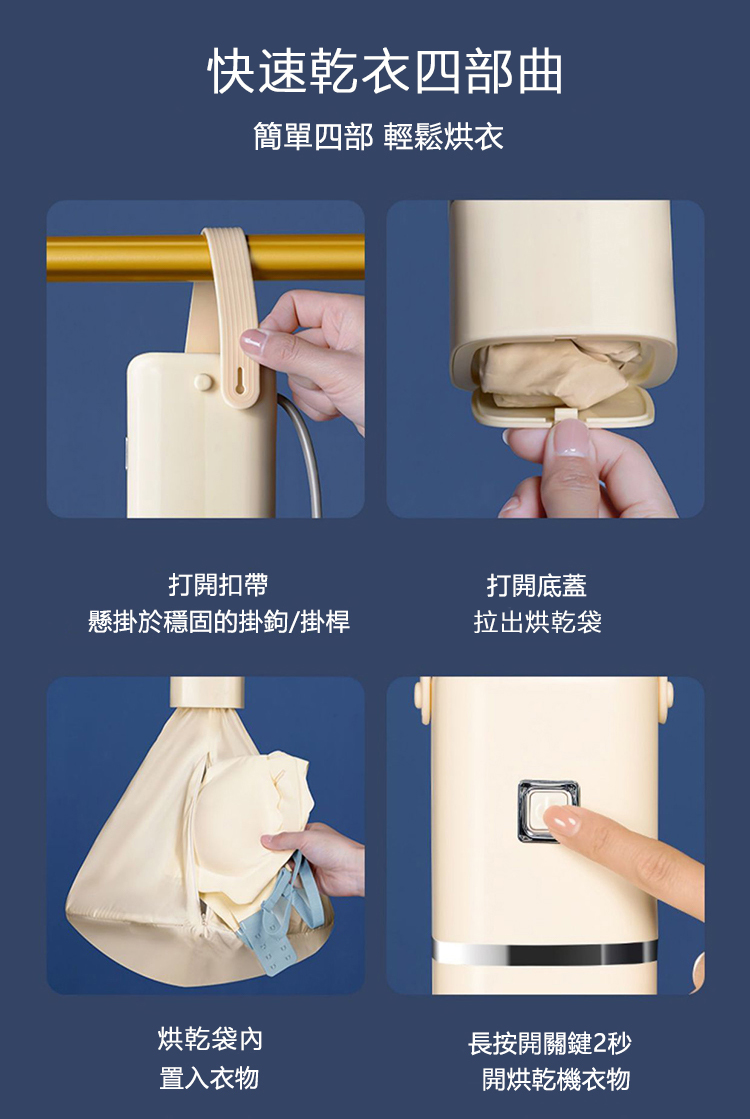 快速乾衣四部曲

簡單四部 輕鬆烘衣

打開扣帶
懸掛於穩固的掛鉤/掛桿

打開底蓋
拉出烘乾袋

烘乾袋內
置入衣物

長按開關鍵2秒
開烘乾機衣物