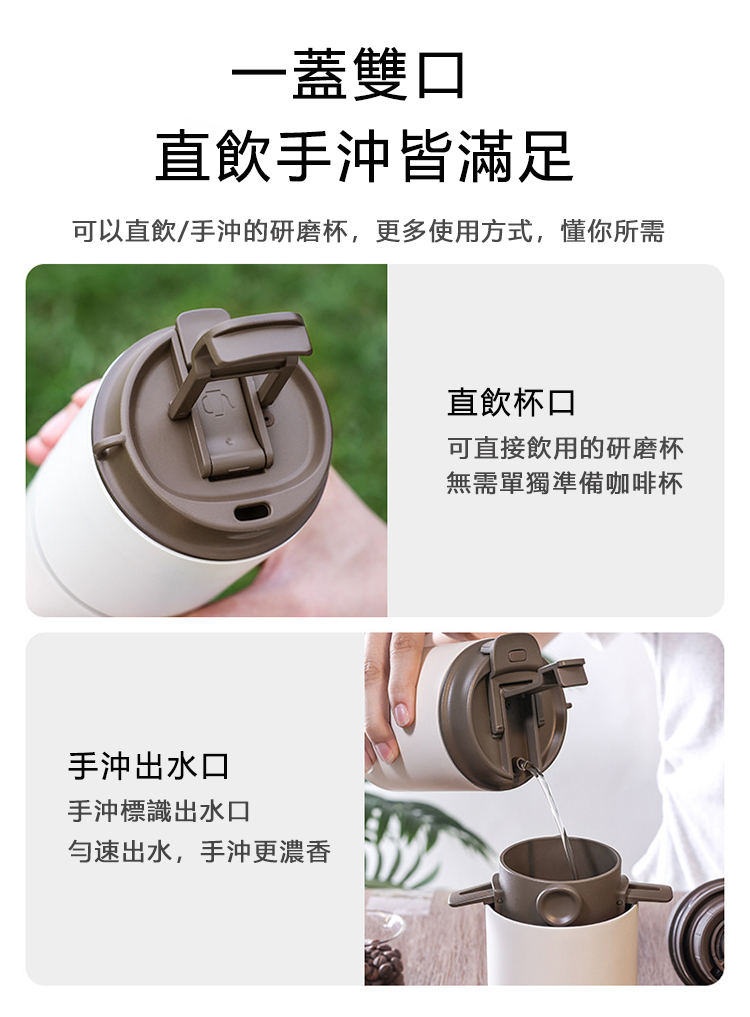 一蓋雙口
直飲手沖皆滿足

可以直飲/手沖的研磨杯，更多使用方式，懂你所需

直飲杯口
可直接飲用的研磨杯
無需單獨準備咖啡杯

手沖出水口
手沖標識出水口
勻速出水，手沖更濃香