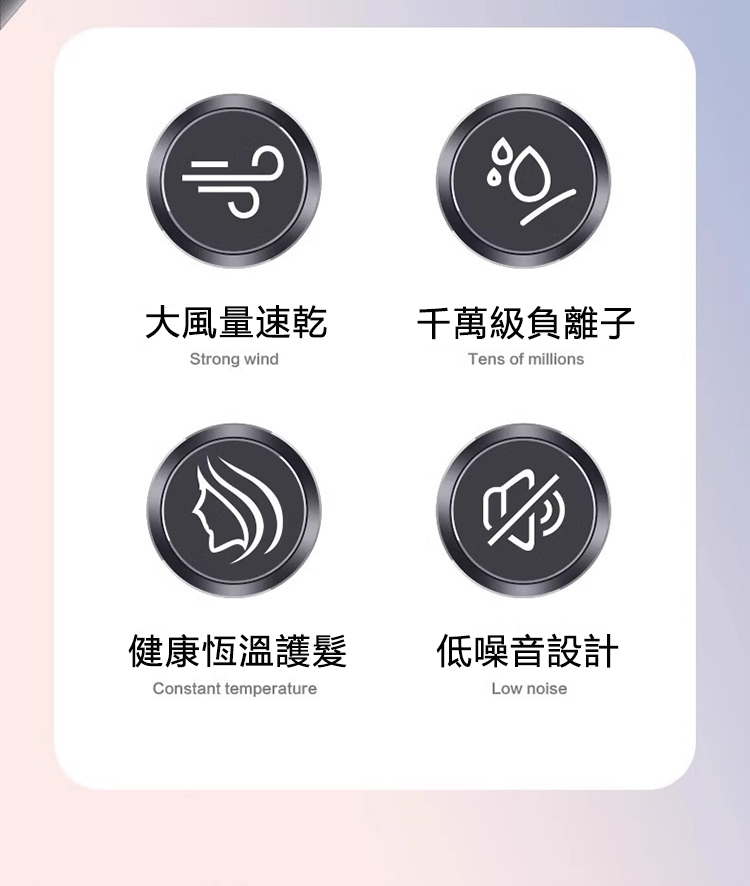 大風量速乾
Strong wind

千萬級負離子
Tens of millions

健康恆溫護髮
Constant temperature

低噪音設計
Low noise